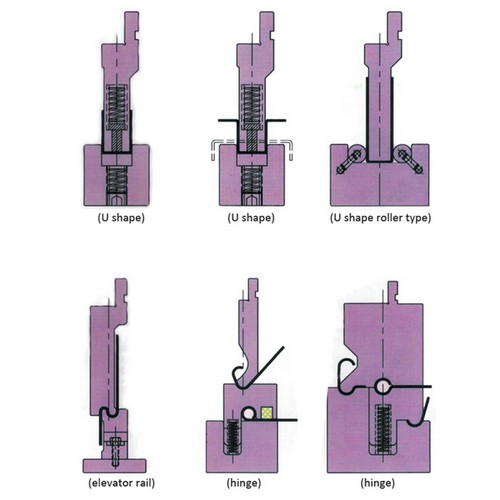 (U shape)

(U shape)

(U shape roller type)

(elevator rail)

(hinge)

(hinge)